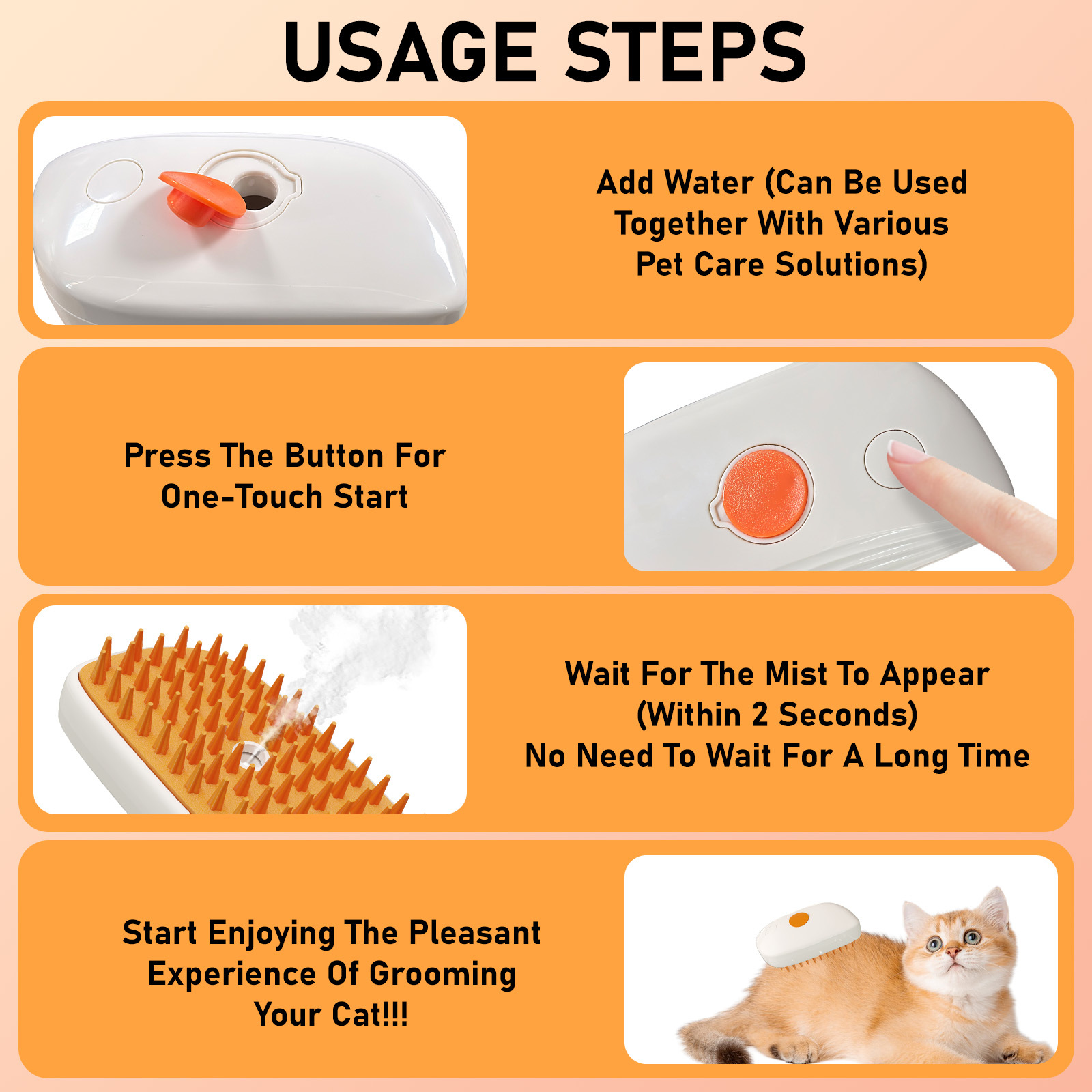 USAGE STEPS

Add Water (Can Be Used Together With Various Pet Care Solutions)

Press The Button For One-Touch Start

Wait For The Mist To Appear (Within 2 Seconds)
No Need To Wait For A Long Time

Start Enjoying The Pleasant Experience Of Grooming Your Cat!!!